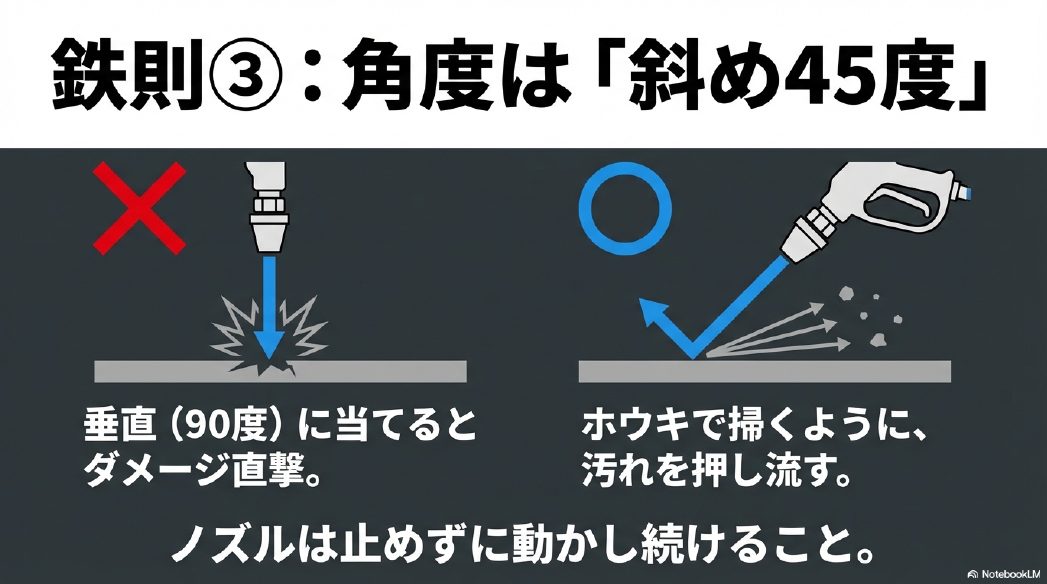 鉄則③：角度は「斜め45度」

垂直（90度）に当てるとダメージ直撃。

ホウキで掃くように、汚れを押し流す。

ノズルは止めずに動かし続けること。

NotebookLM