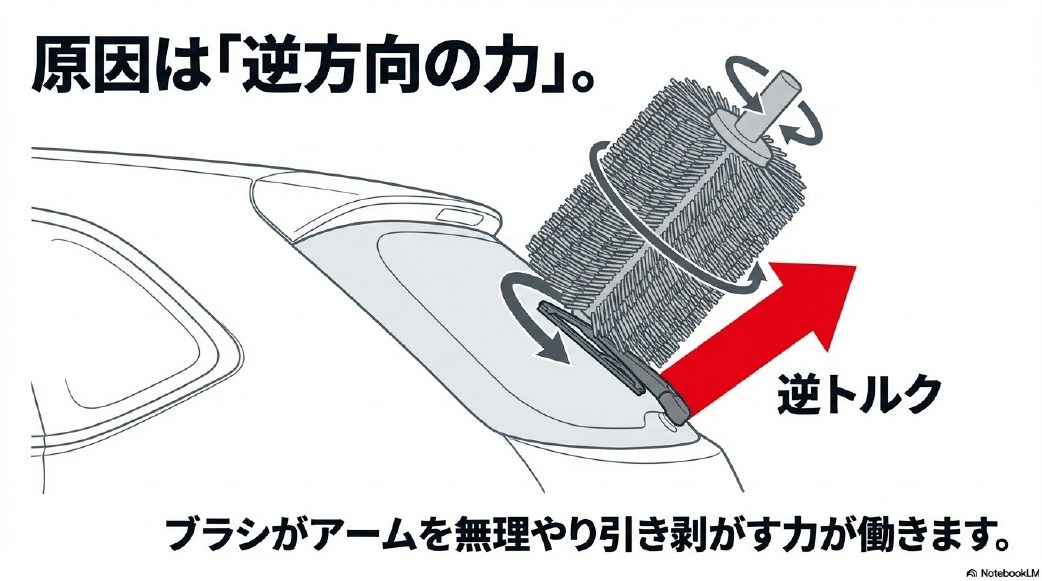 原因は「逆方向の力」。

逆トルク

ブラシがアームを無理やり引き剥がす力が働きます。

NotebookLM