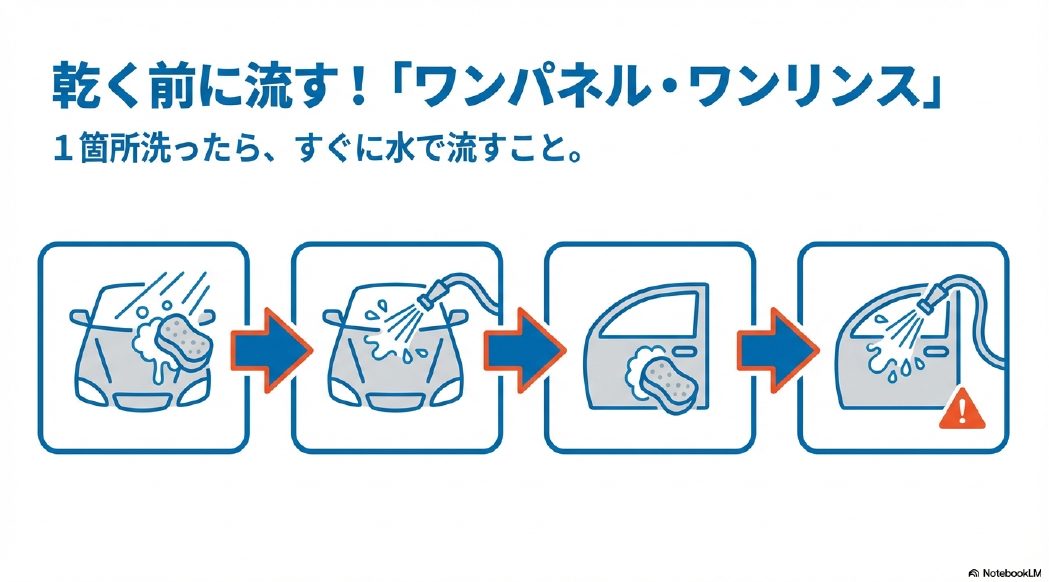 乾く前に流す！「ワンパネル・ワンリンス」

１箇所洗ったら、すぐに水で流すこと。

NotebookLM