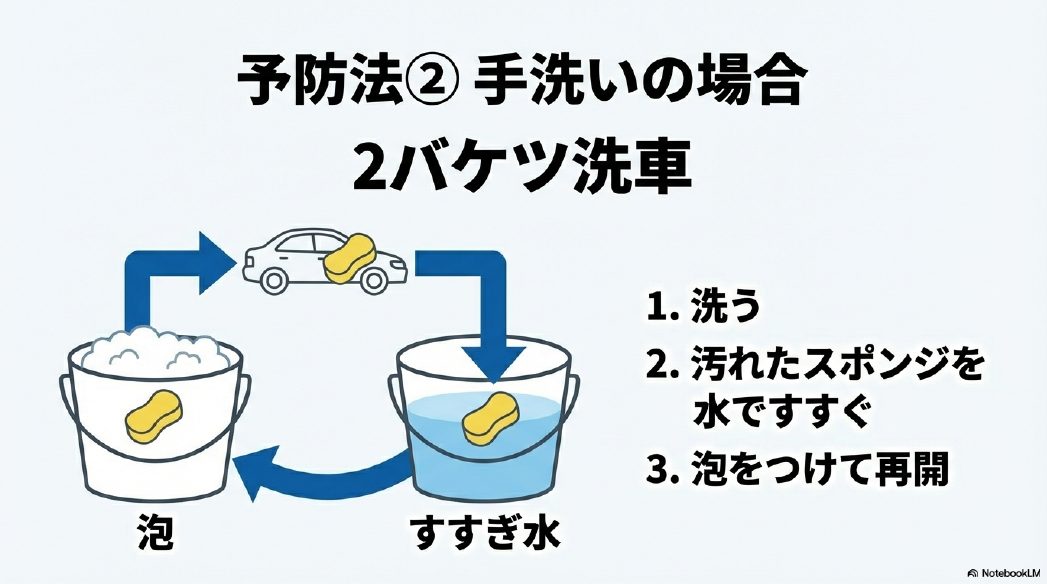 予防法② 手洗いの場合
2バケツ洗車

泡

すすぎ水

1. 洗う
2. 汚れたスポンジを水ですすぐ
3. 泡をつけて再開

NotebookLM