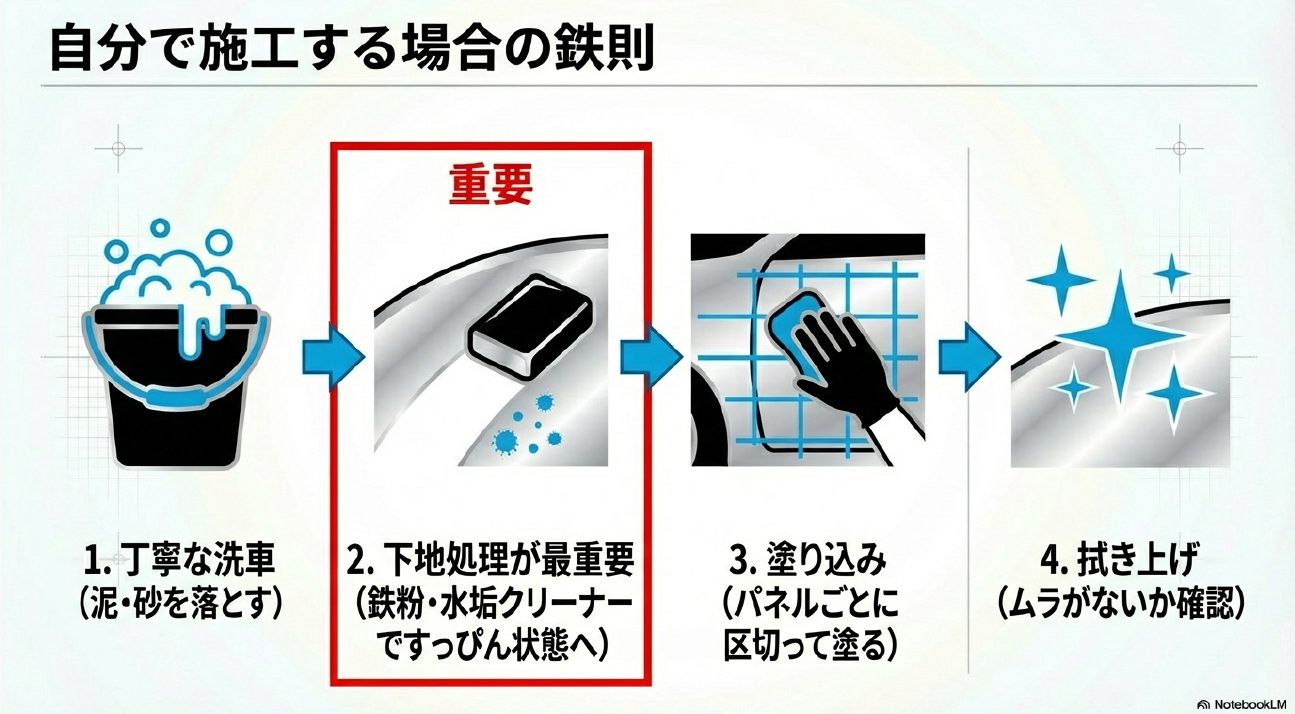 自分で施工する場合の鉄則

重要

1. 丁寧な洗車
（泥・砂を落とす）

2. 下地処理が最重要
（鉄粉・水垢クリーナーですっぴん状態へ）

3. 塗り込み
（パネルごとに区切って塗る）

4. 拭き上げ
（ムラがないか確認）

NotebookLM