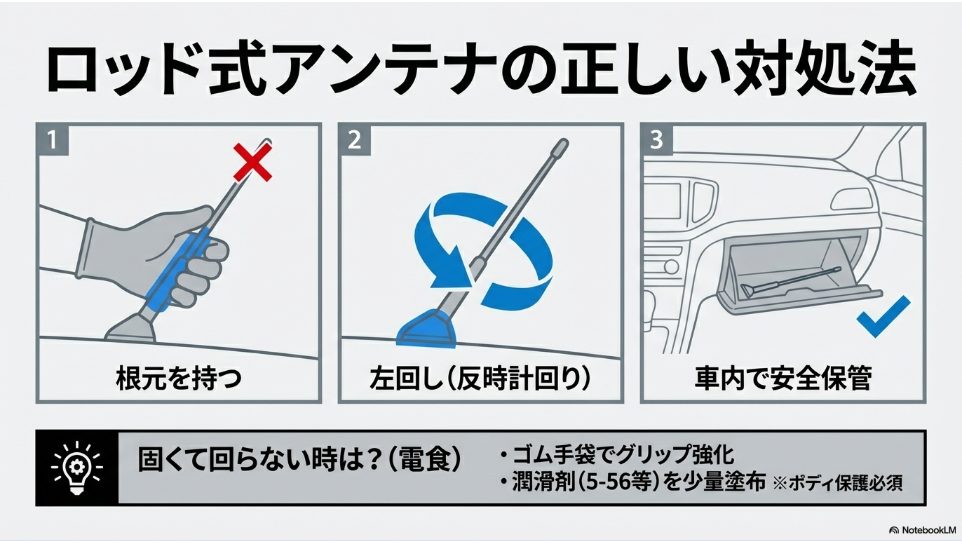 ロッド式アンテナの正しい対処法

1
根元を持つ

2
左回し（反時計回り）

3
車内で安全保管

固くて回らない時は？（電食）

・ゴム手袋でグリップ強化
・潤滑剤（5-56等）を少量塗布 ※ボディ保護必須

NotebookLM