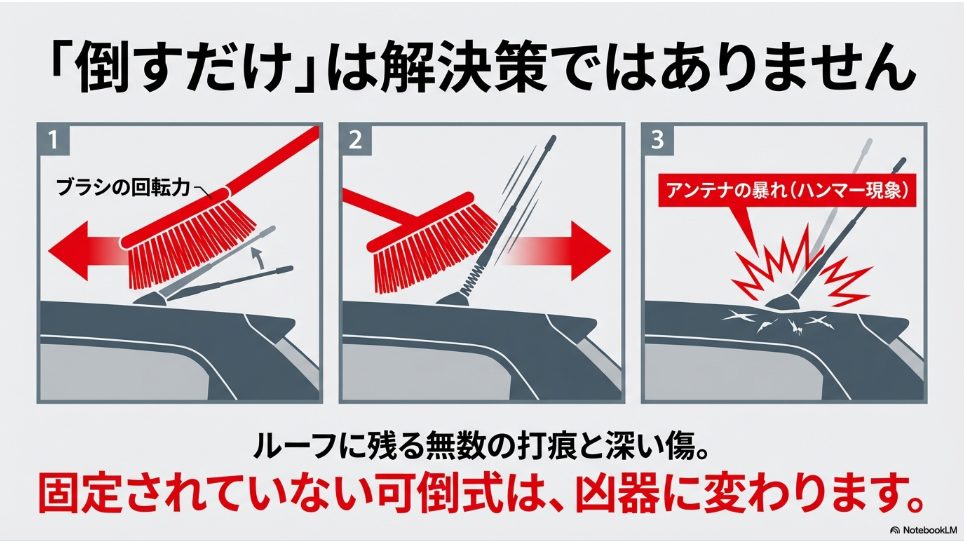 「倒すだけ」は解決策ではありません

1

ブラシの回転力

2

3

アンテナの暴れ（ハンマー現象）

ルーフに残る無数の打痕と深い傷。

固定されていない可倒式は、凶器に変わります。

NotebookLM