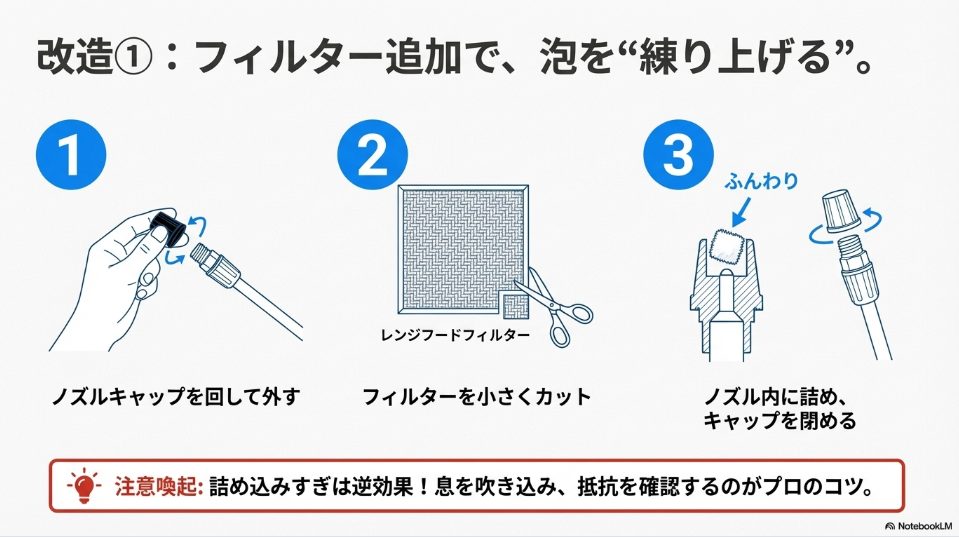 改造①：フィルター追加で、泡を“練り上げる”。

1

ノズルキャップを回して外す

2

レンジフードフィルター

フィルターを小さくカット

3

ふんわり

ノズル内に詰め、キャップを閉める

注意喚起: 詰め込みすぎは逆効果！息を吹き込み、抵抗を確認するのがプロのコツ。

NotebookLM