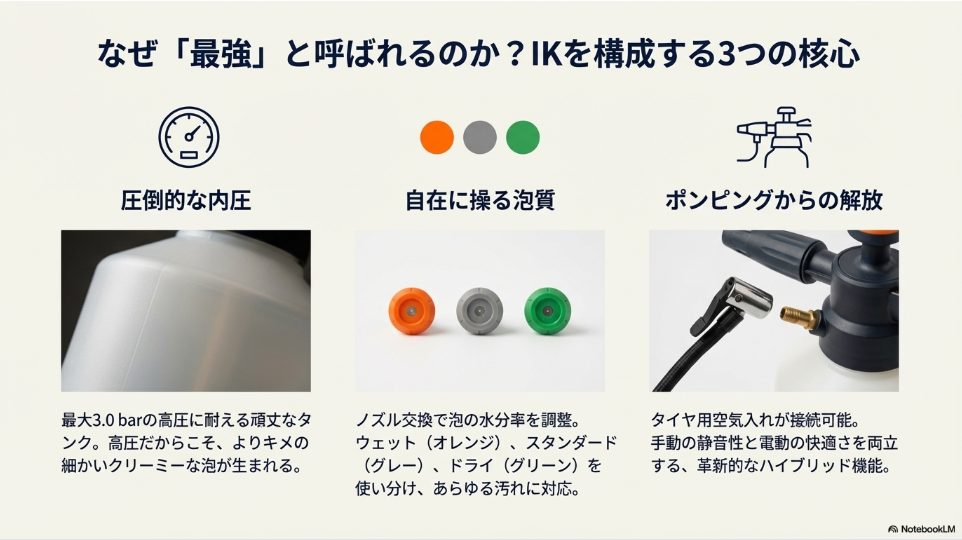 なぜ「最強」と呼ばれるのか？IKを構成する3つの核心

圧倒的な内圧

最大3.0 barの高圧に耐える頑丈なタンク。高圧だからこそ、よりキメの細かいクリーミーな泡が生まれる。

自在に操る泡質

ノズル交換で泡の水分率を調整。ウェット（オレンジ）、スタンダード（グレー）、ドライ（グリーン）を使い分け、あらゆる汚れに対応。

ポンピングからの解放

タイヤ用空気入れが接続可能。手動の静音性と電動の快適さを両立する、革新的なハイブリッド機能。

NotebookLM