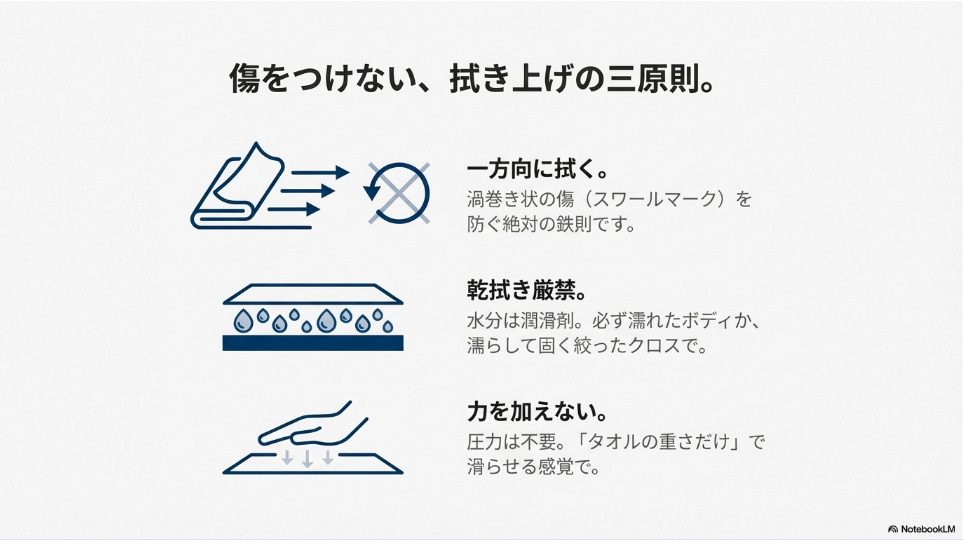 傷をつけない、拭き上げの三原則。

一方向に拭く。
渦巻き状の傷（スワールマーク）を防ぐ絶対の鉄則です。

乾拭き厳禁。
水分は潤滑剤。必ず濡れたボディか、濡らして固く絞ったクロスで。

力を加えない。
圧力は不要。「タオルの重さだけ」で滑らせる感覚で。

NotebookLM